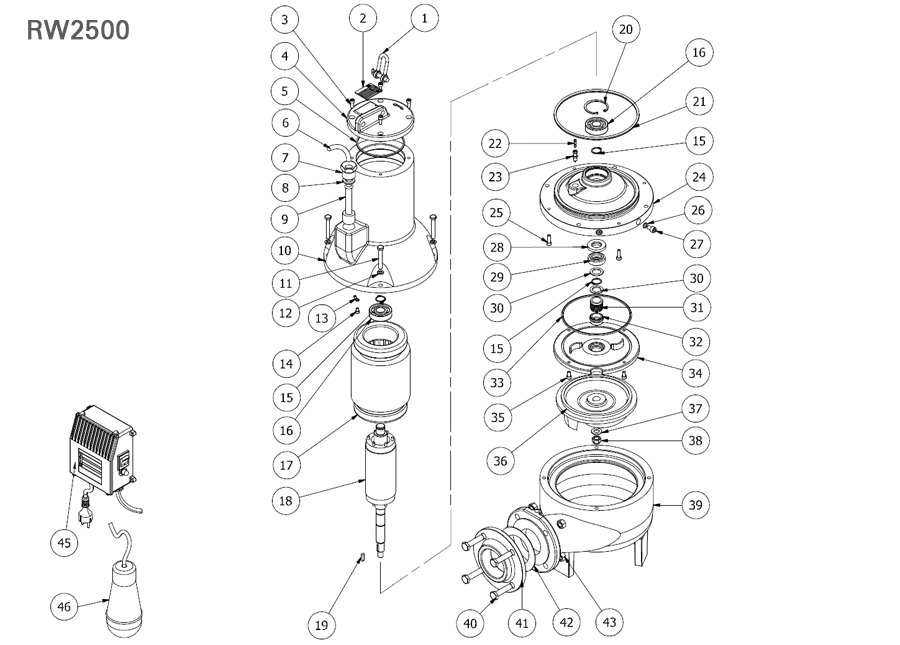 RW2500

3
2
1
4
5
6
7
8
9
10
11
12
13
14
15
16
17
18
19
20
16
21
22
15
23
24
25
26
27
28
29
30
30
31
15
32
33
34
35
37
36
38
39
40
41
42
43
45
46