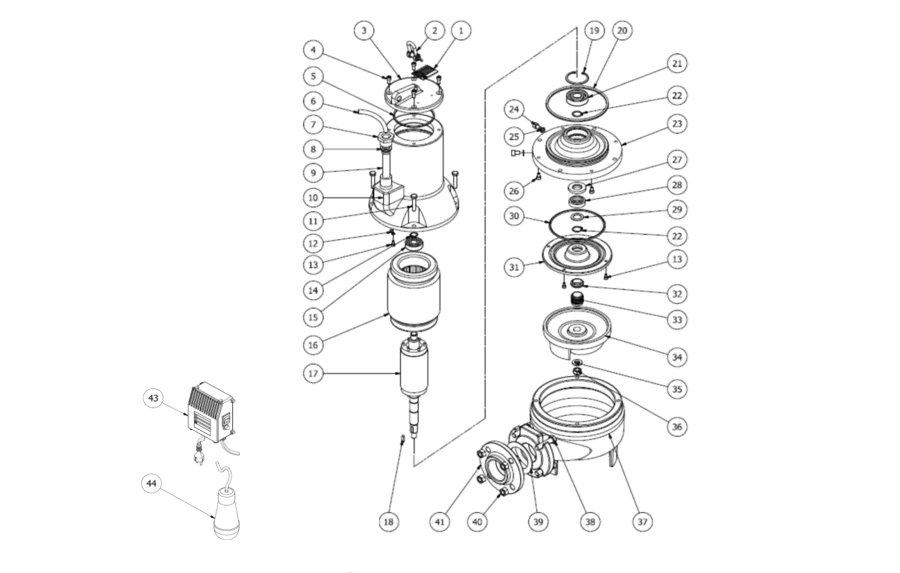 3
2
1
4
5
6
7
8
9
10
11
12
13
14
15
16
17
18
19
20
21
22
24
25
23
27
26
28
30
29
22
31
13
32
33
34
35
36
37
38
39
40
41
43
44