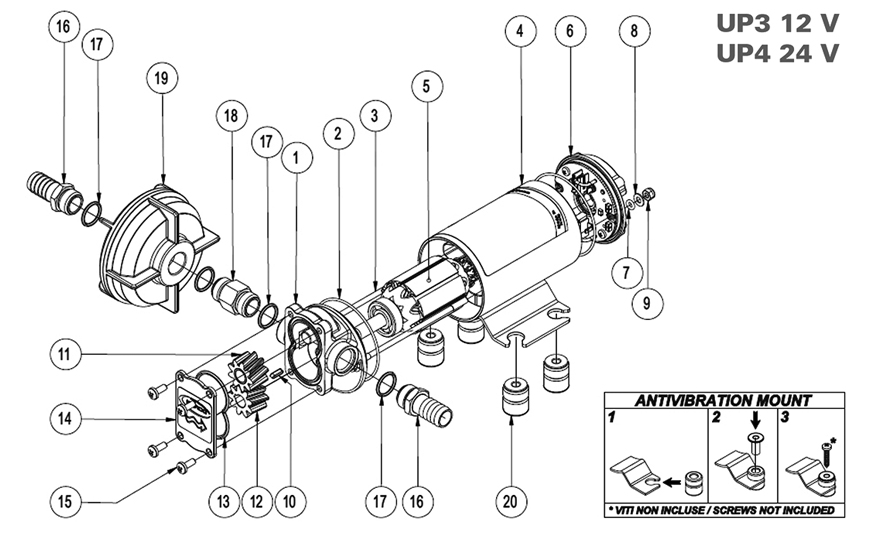 UP3 12 V
UP4 24 V

16
17
19
18
17
1
2
3
5
4
6
8
7
9
11
14
15
13
12
10
17
16
20

ANTIVIBRATION MOUNT
1
2
3
*
* VITI NON INCLUSE / SCREWS NOT INCLUDED