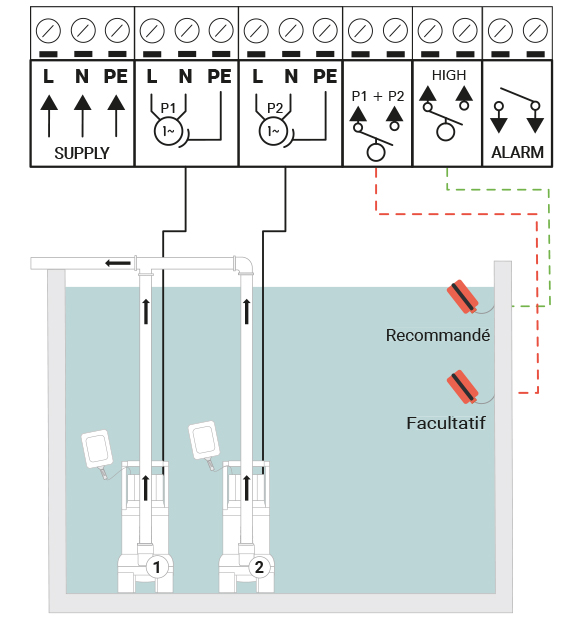 L N PE
SUPPLY

L N PE
P1
1~

L N PE
P2
1~

P1 + P2

HIGH

ALARM

Recommandé

Facultatif

1

2